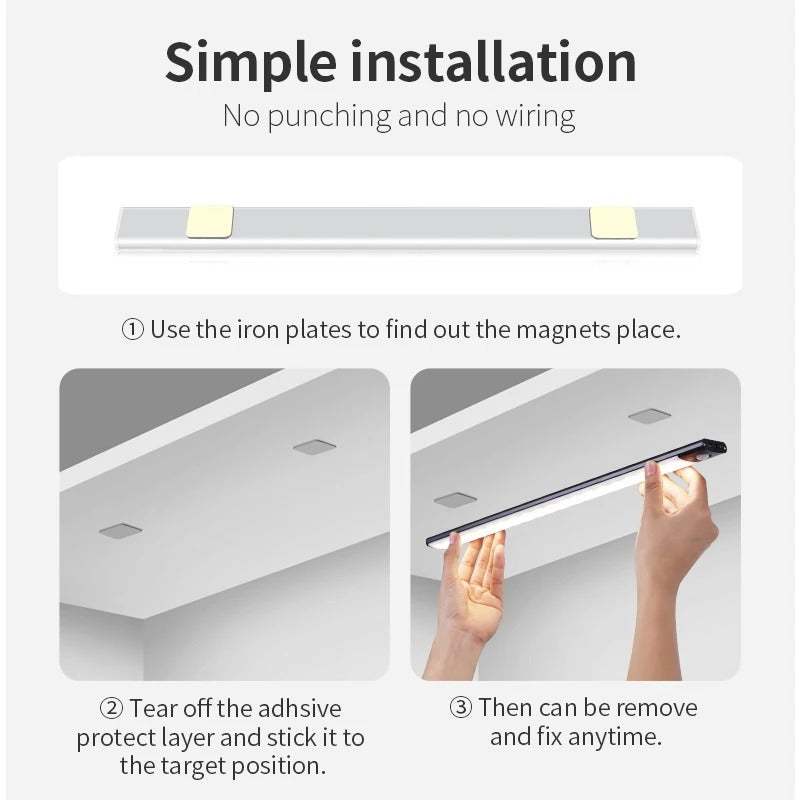 Simple installation
No punching and no wiring

① Use the iron plates to find out the magnets place.

② Tear off the adhsive protect layer and stick it to the target position.

③ Then can be remove and fix anytime.